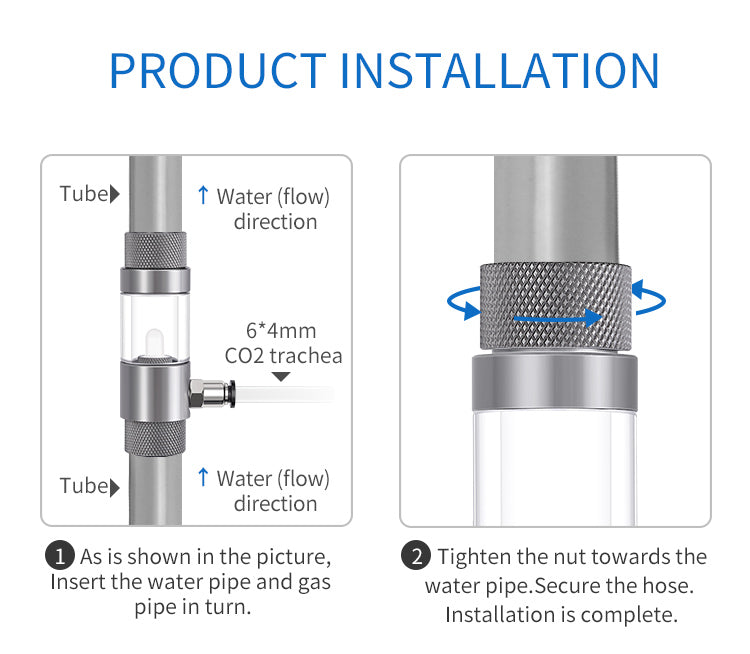 PRODUCT INSTALLATION

Tube

↑ Water (flow) direction

6*4mm CO2 trachea

Tube

↑ Water (flow) direction

1 As is shown in the picture, Insert the water pipe and gas pipe in turn.

2 Tighten the nut towards the water pipe.Secure the hose. Installation is complete.