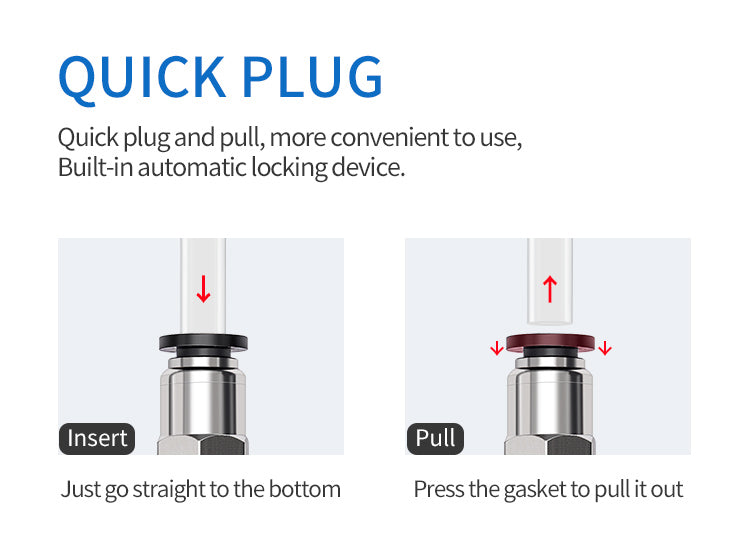 QUICK PLUG

Quick plug and pull, more convenient to use,
Built-in automatic locking device.

Insert

Just go straight to the bottom

Pull

Press the gasket to pull it out