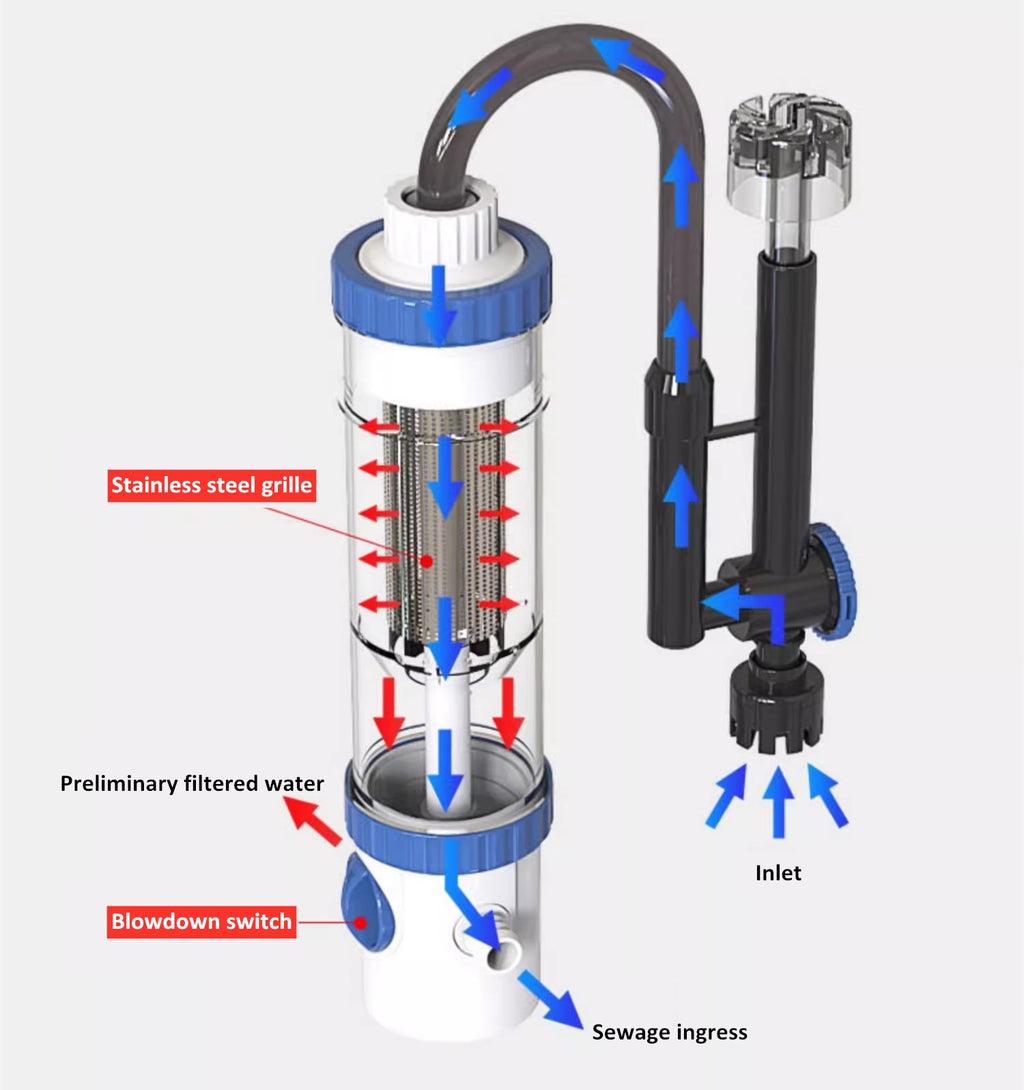 Stainless steel grille

Preliminary filtered water

Blowdown switch

Inlet

Sewage ingress